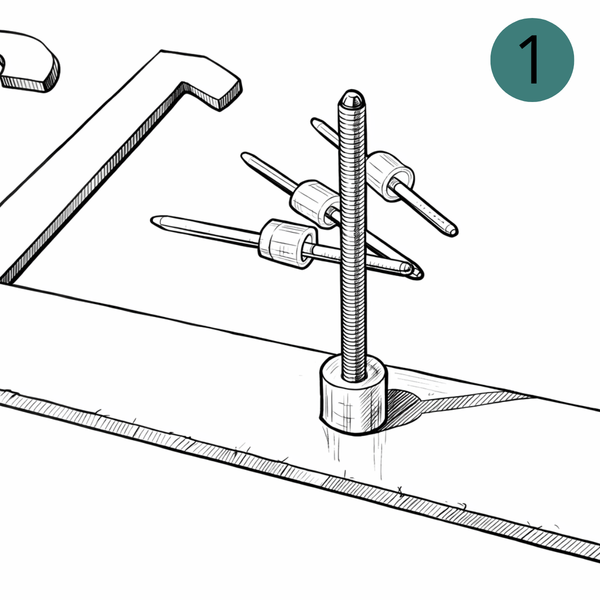 1